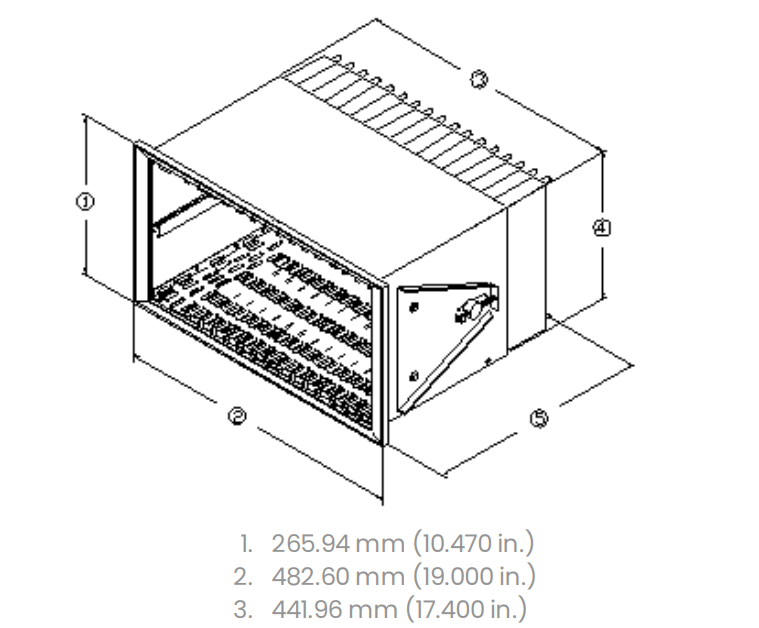 ③
①
④
②
⑤

1. 265.94 mm (10.470 in.)
2. 482.60 mm (19.000 in.)
3. 441.96 mm (17.400 in.)