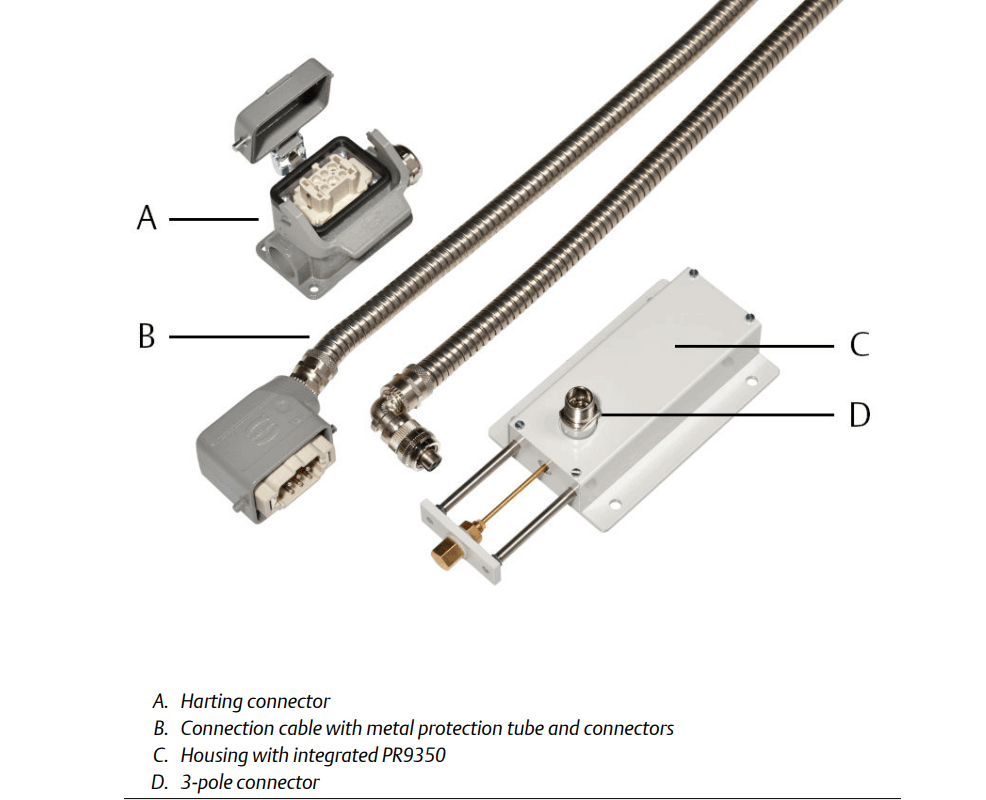 A

B

C

D

A. Harting connector
B. Connection cable with metal protection tube and connectors
C. Housing with integrated PR9350
D. 3-pole connector