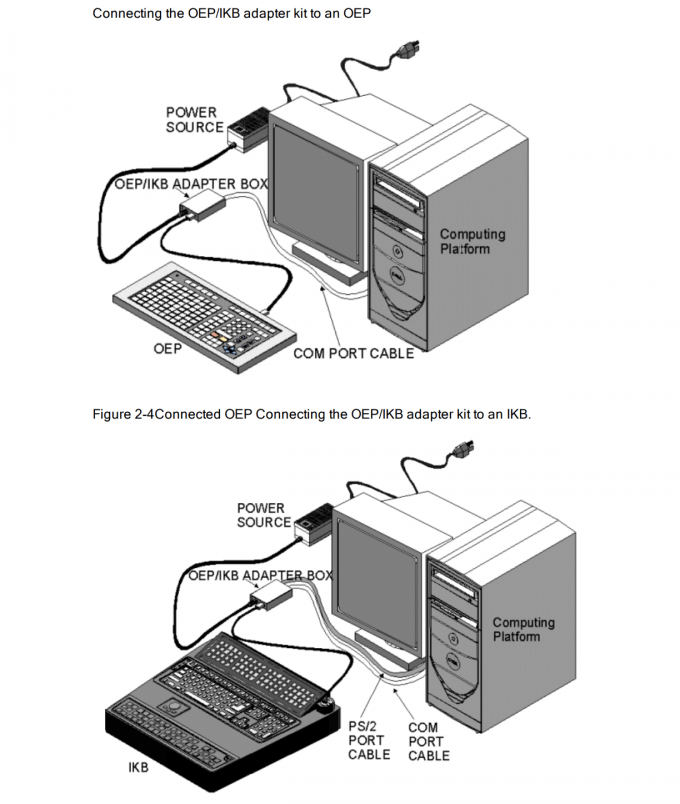 Connecting the OEP/IKB adapter kit to an OEP

POWER SOURCE

OEP/IKB ADAPTER BOX

Computing Platform

OEP

COM PORT CABLE

Figure 2-4Connected OEP Connecting the OEP/IKB adapter kit to an IKB.

POWER SOURCE

OEP/IKB ADAPTER BOX

Computing Platform

PS/2 PORT CABLE

COM PORT CABLE

IKB